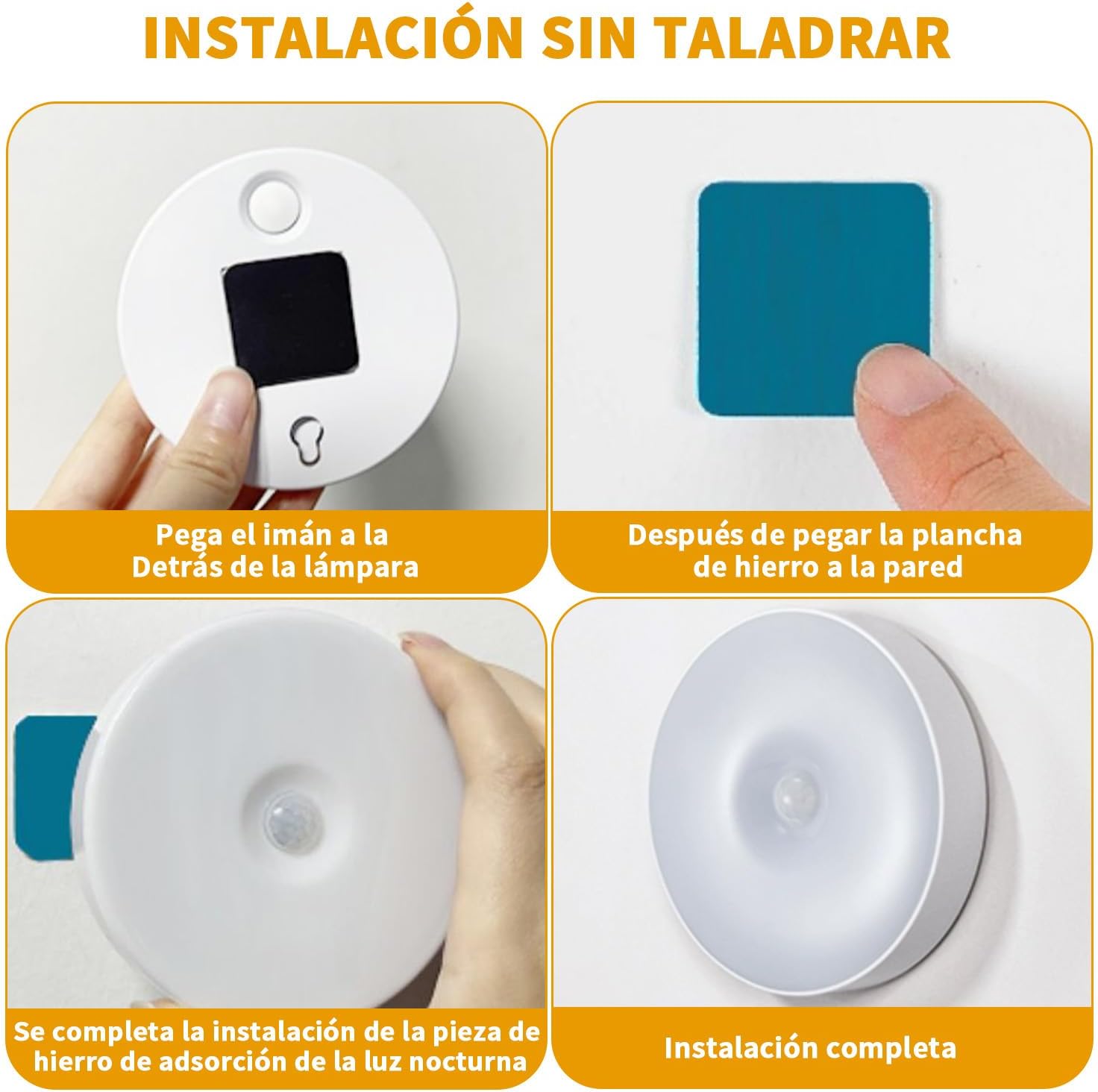 INSTALACIÓN SIN TALADRAR

Pega el imán a la Detrás de la lámpara

Después de pegar la plancha de hierro a la pared

Se completa la instalación de la pieza de hierro de adsorción de la luz nocturna

Instalación completa